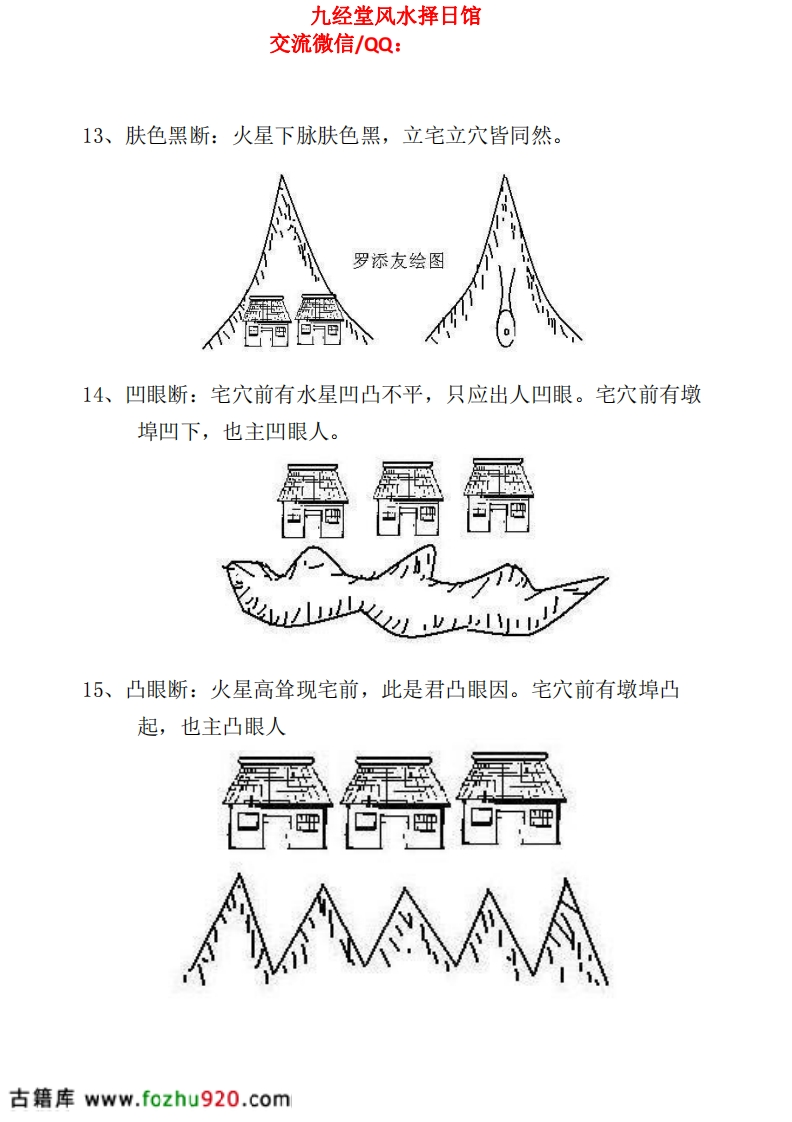 九经堂风水择日馆
交流微信/QQ：

13、肤色黑断：火星下脉肤色黑，立宅立穴皆同然。

罗添友绘图

14、凹眼断：宅穴前有水星凹凸不平，只应出人凹眼。宅穴前有墩埠凹下，也主凹眼人。

15、凸眼断：火星高耸现宅前，此是君凸眼因。宅穴前有墩埠凸起，也主凸眼人

古籍库 www.fozhu920.com